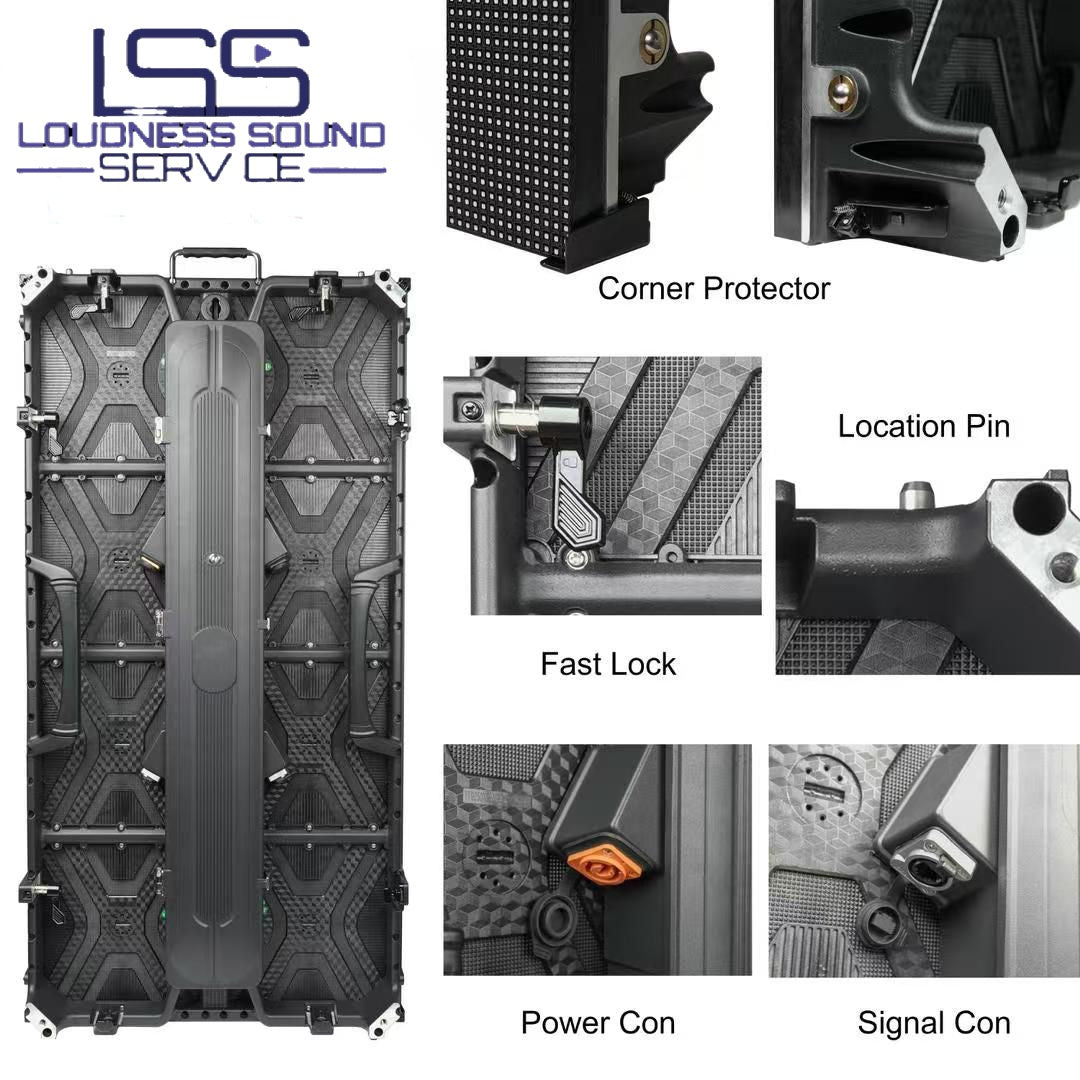 LSS
LOUDNESS SOUND
SERV CE

Corner Protector

Location Pin

Fast Lock

Power Con

Signal Con